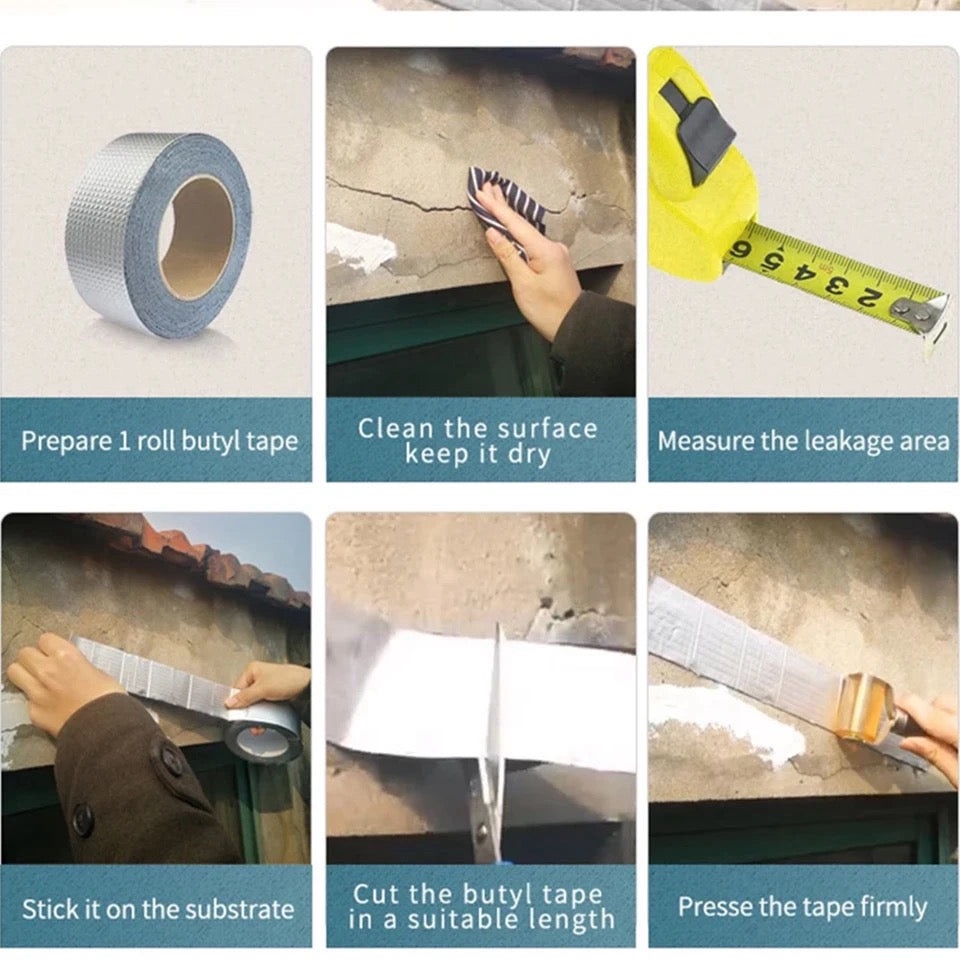 Prepare 1 roll butyl tape

Clean the surface keep it dry

6 5 4 3 2

Measure the leakage area

Stick it on the substrate

Cut the butyl tape in a suitable length

Presse the tape firmly